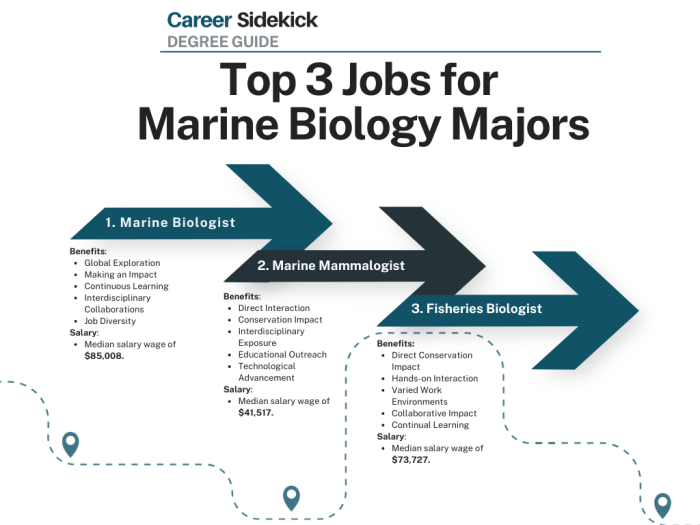 Career Sidekick
DEGREE GUIDE

Top 3 Jobs for Marine Biology Majors

1. Marine Biologist

Benefits:
- Global Exploration
- Making an Impact
- Continuous Learning
- Interdisciplinary Collaborations
- Job Diversity

Salary:
- Median salary wage of $85,008.

2. Marine Mammalogist

Benefits:
- Direct Interaction
- Conservation Impact
- Interdisciplinary Exposure
- Educational Outreach
- Technological Advancement

Salary:
- Median salary wage of $41,517.

3. Fisheries Biologist

Benefits:
- Direct Conservation Impact
- Hands-on Interaction
- Varied Work Environments
- Collaborative Impact
- Continual Learning

Salary:
- Median salary wage of $73,727.